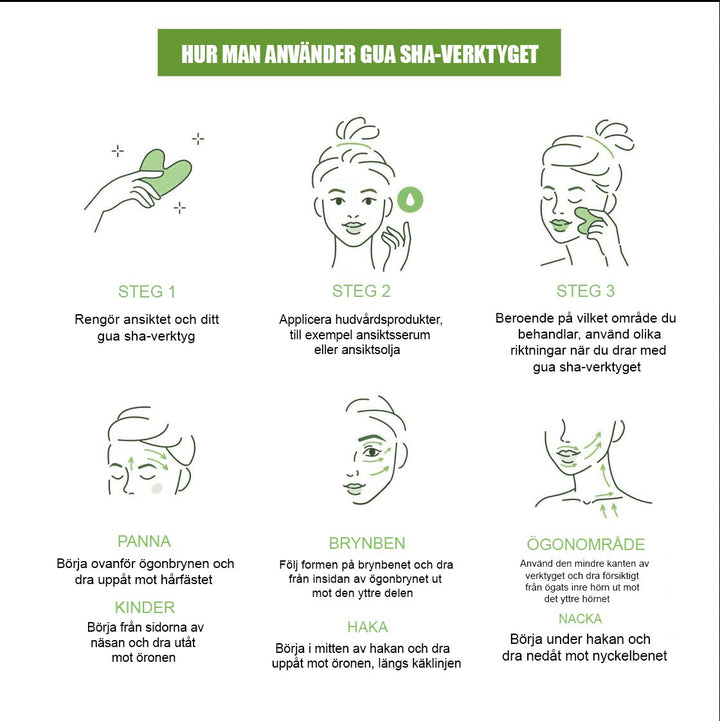 HUR MAN ANVÄNDER GUA SHA-VERKTYGET

STEG 1

Rengör ansiktet och ditt gua sha-verktyg

STEG 2

Applicera hudvårdsprodukter, till exempel ansiktsserum eller ansiktsolja

STEG 3

Beroende på vilket område du behandlar, använd olika riktningar när du drar med gua sha-verktyget

PANNA

Börja ovanför ögonbrynen och dra uppåt mot hårfästet

KINDER

Börja från sidorna av näsan och dra utåt mot öronen

BRYNBEN

Följ formen på brynbenet och dra från insidan av ögonbrynet ut mot den yttre delen

HAKA

Börja i mitten av hakan och dra uppåt mot öronen, längs käklinjen

ÖGONOMRÅDE

Använd den mindre kanten av verktyget och dra försiktigt från ögats inre hörn ut mot det yttre hörnet

NACKA

Börja under hakan och dra nedåt mot nyckelbenet