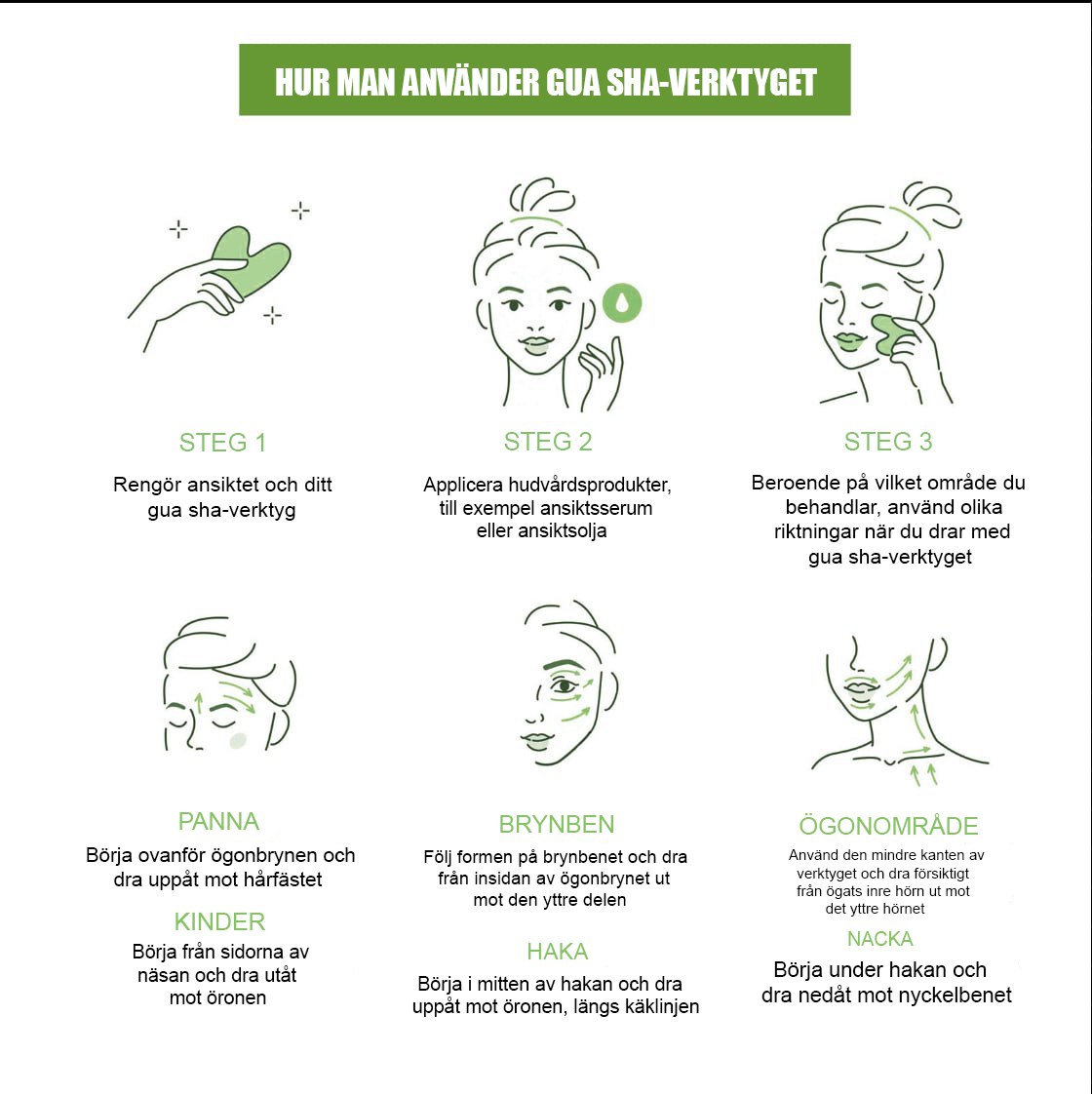 HUR MAN ANVÄNDER GUA SHA-VERKTYGET

STEG 1

Rengör ansiktet och ditt gua sha-verktyg

STEG 2

Applicera hudvårdsprodukter, till exempel ansiktsserum eller ansiktsolja

STEG 3

Beroende på vilket område du behandlar, använd olika riktningar när du drar med gua sha-verktyget

PANNA

Börja ovanför ögonbrynen och dra uppåt mot hårfästet

KINDER

Börja från sidorna av näsan och dra utåt mot öronen

BRYNBEN

Följ formen på brynbenet och dra från insidan av ögonbrynet ut mot den yttre delen

HAKA

Börja i mitten av hakan och dra uppåt mot öronen, längs käklinjen

ÖGONOMRÅDE

Använd den mindre kanten av verktyget och dra försiktigt från ögats inre hörn ut mot det yttre hörnet

NACKA

Börja under hakan och dra nedåt mot nyckelbenet